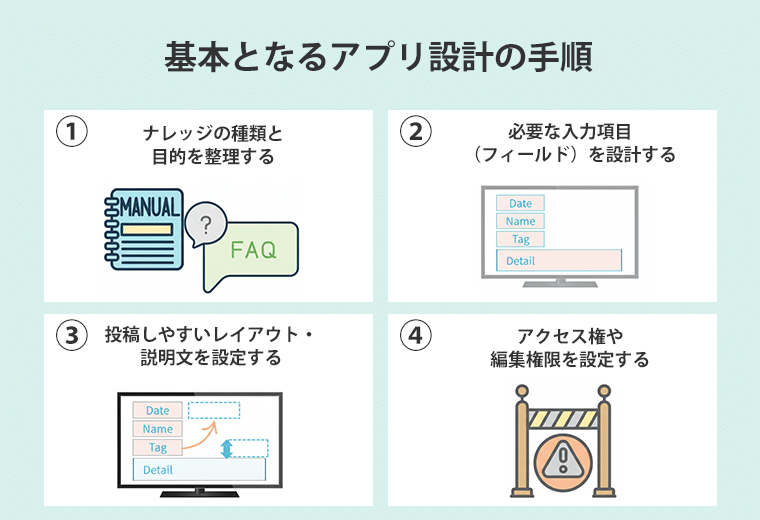 基本となるアプリ設計の手順

①
ナレッジの種類と目的を整理する

MANUAL
?
FAQ

②
必要な入力項目（フィールド）を設計する

Date
Name
Tag
Detail

③
投稿しやすいレイアウト・説明文を設定する

Date
Name
Tag
Detail

④
アクセス権や編集権限を設定する