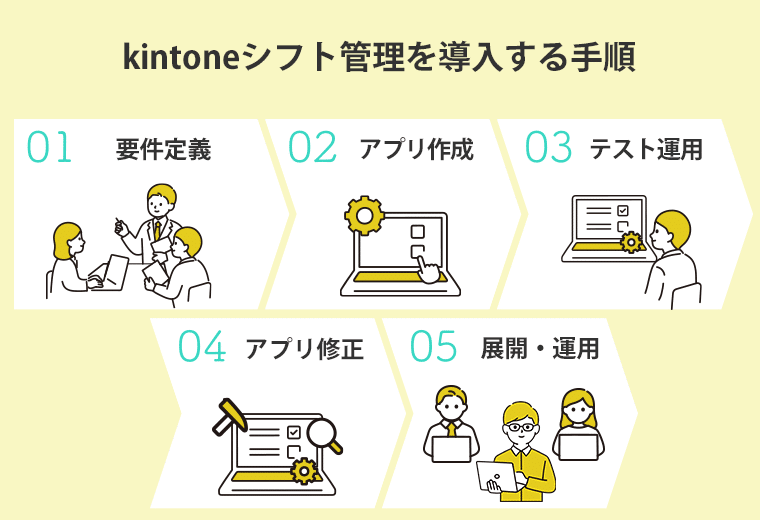 kintoneシフト管理を導入する手順

01 要件定義

02 アプリ作成

03 テスト運用

04 アプリ修正

05 展開・運用