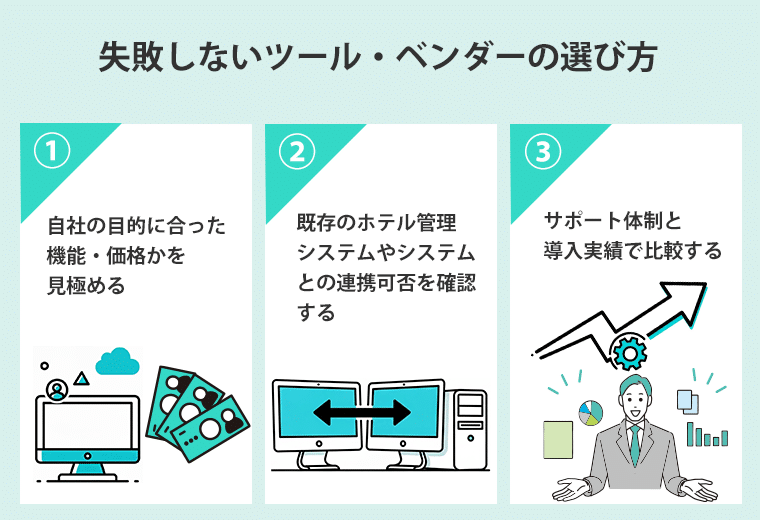 失敗しないツール・ベンダーの選び方

①
自社の目的に合った機能・価格かを見極める

②
既存のホテル管理システムやシステムとの連携可否を確認する

③
サポート体制と導入実績で比較する