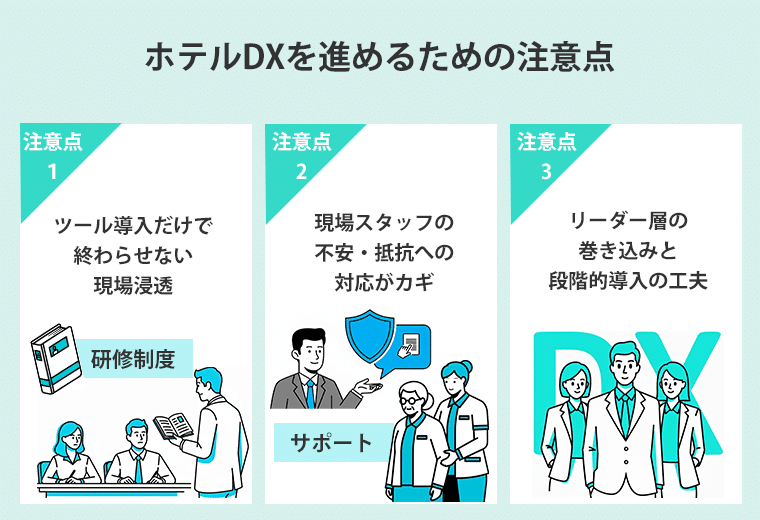 ホテルDXを進めるための注意点

注意点
1

ツール導入だけで終わらせない現場浸透

研修制度

注意点
2

現場スタッフの不安・抵抗への対応がカギ

サポート

注意点
3

リーダー層の巻き込みと段階的導入の工夫

DX